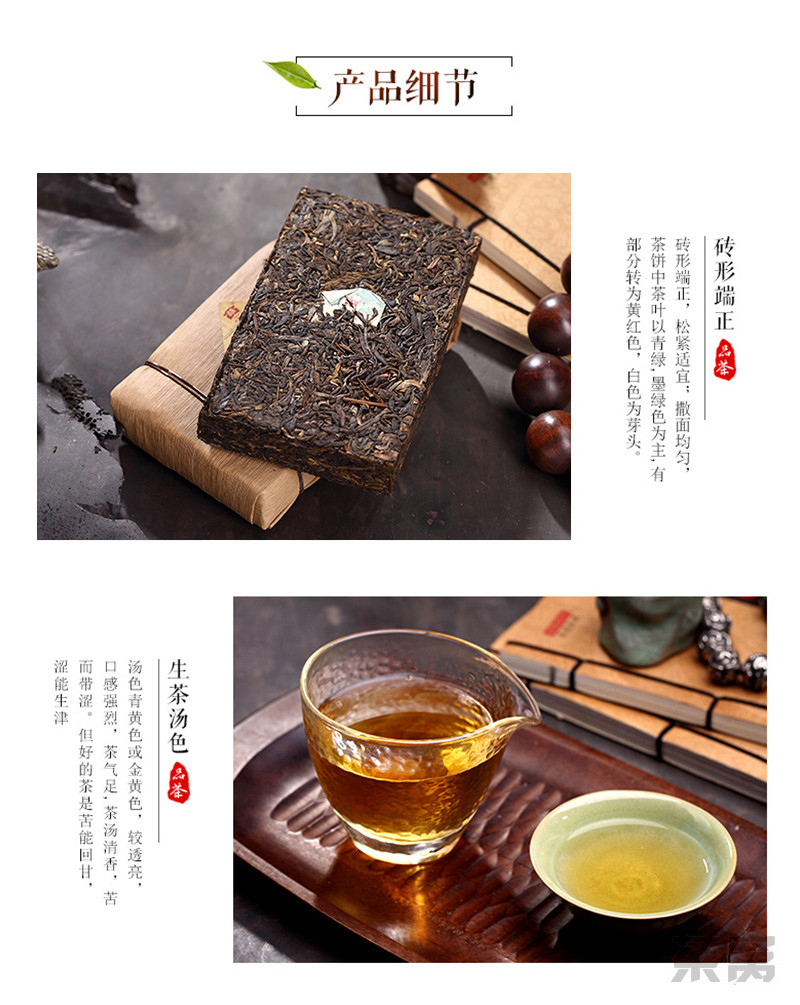 产品细节

砖形端正

品茶

砖形端正，松紧适宜，撒面均匀，茶饼中茶叶以青绿，墨绿色为主，有部分转为黄红色，白色为芽头。

生茶汤色

品茶

汤色青黄色或金黄色，较透亮，口感强烈，茶气足，茶汤清香，苦而带涩。但好的茶是苦能回甘，涩能生津

茶窝